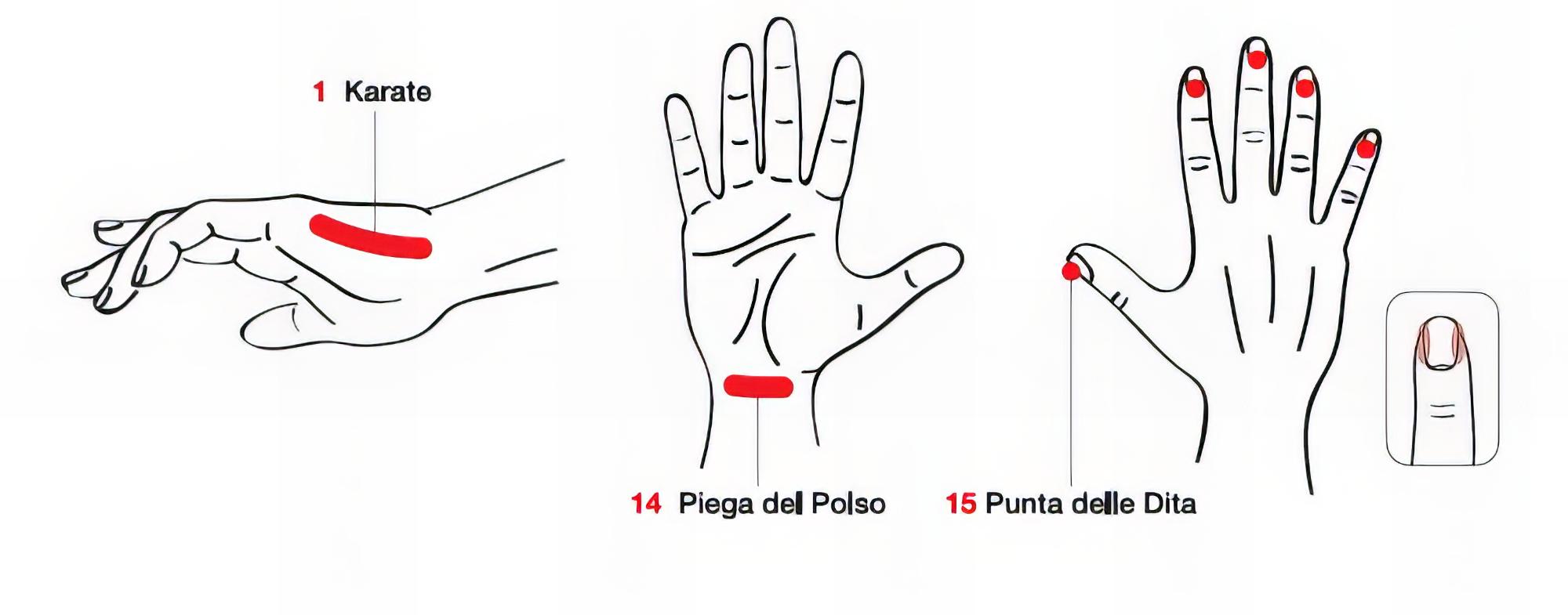 1 Karate

14 Piega del Polso

15 Punta delle Dita